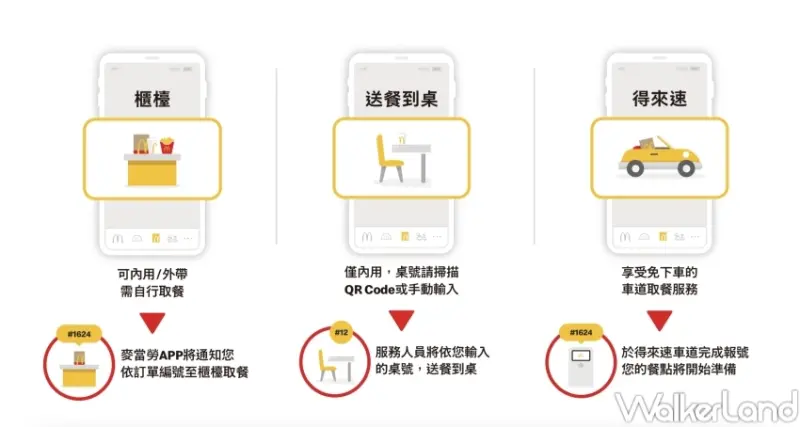 櫃檯

可內用/外帶
需自行取餐

#1624

麥當勞APP將通知您
依訂單編號至櫃檯取餐

送餐到桌

僅內用，桌號請掃描
QR Code或手動輸入

#12

服務人員將依您輸入
的桌號，送餐到桌

得來速

享受免下車的
車道取餐服務

#1624

於得來速車道完成報號
您的餐點將開始準備

WalkerLand