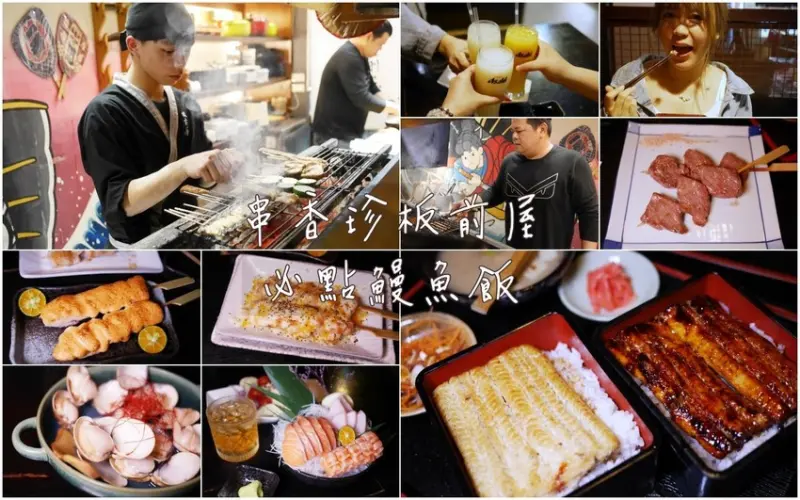 串杏珍板前屋
必點鰻魚飯