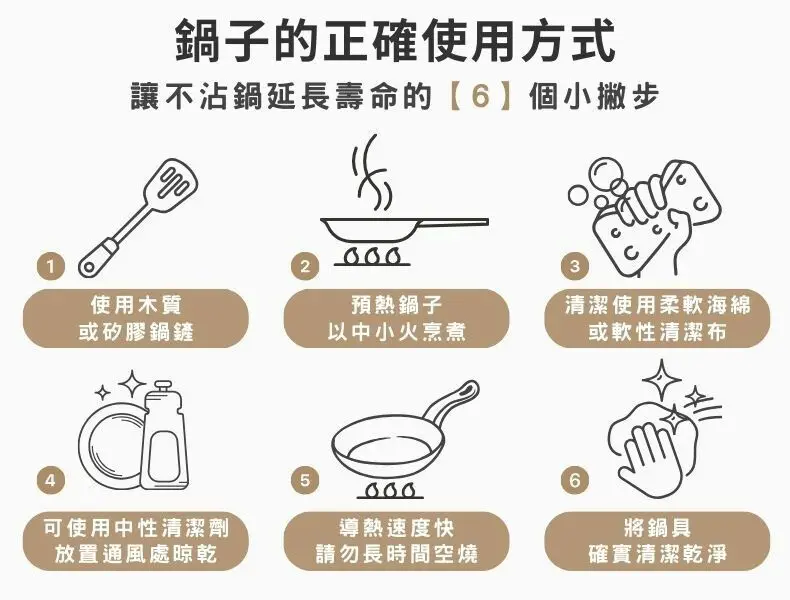 鍋子的正確使用方式

讓不沾鍋延長壽命的【6】個小撇步

1
使用木質
或矽膠鍋鏟

2
預熱鍋子
以中小火烹煮

3
清潔使用柔軟海綿
或軟性清潔布

4
可使用中性清潔劑
放置通風處晾乾

5
導熱速度快
請勿長時間空燒

6
將鍋具
確實清潔乾淨