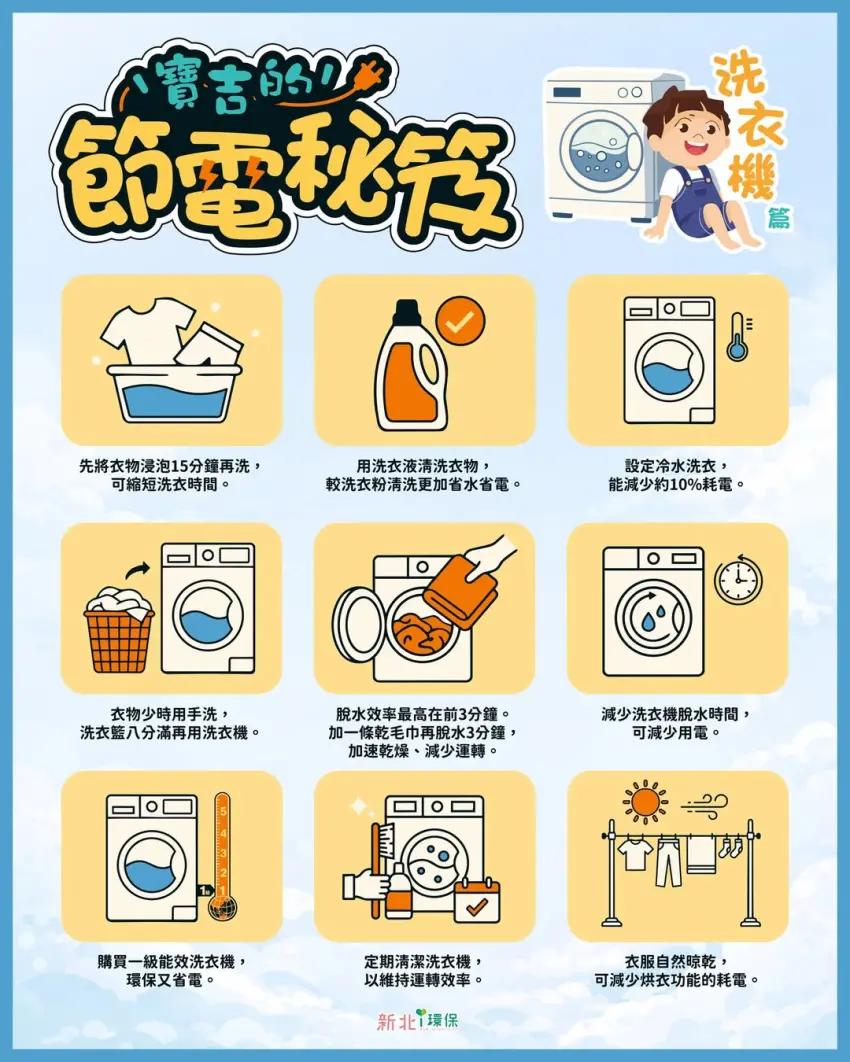 寶吉的

節電秘笈

洗衣機篇

先將衣物浸泡15分鐘再洗，可縮短洗衣時間。

用洗衣液清洗衣物，較洗衣粉清洗更加省水省電。

設定冷水洗衣，能減少約10%耗電。

衣物少時用手洗，洗衣籃八分滿再用洗衣機。

脫水效率最高在前3分鐘。加一條乾毛巾再脫水3分鐘，加速乾燥、減少運轉。

減少洗衣機脫水時間，可減少用電。

5
4
3
2
1
1級

購買一級能效洗衣機，環保又省電。

定期清潔洗衣機，以維持運轉效率。

衣服自然晾乾，可減少烘衣功能的耗電。

新北i環保